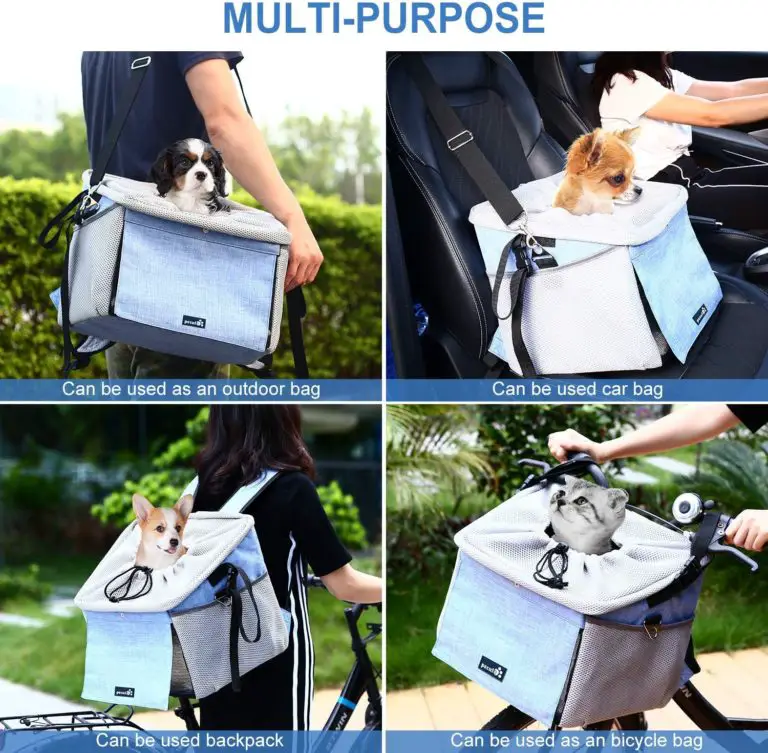 MULTI-PURPOSE

pecute

Can be used as an outdoor bag

pecute

Can be used car bag

pecute

Can be used backpack

pecute

Can be used as an bicycle bag